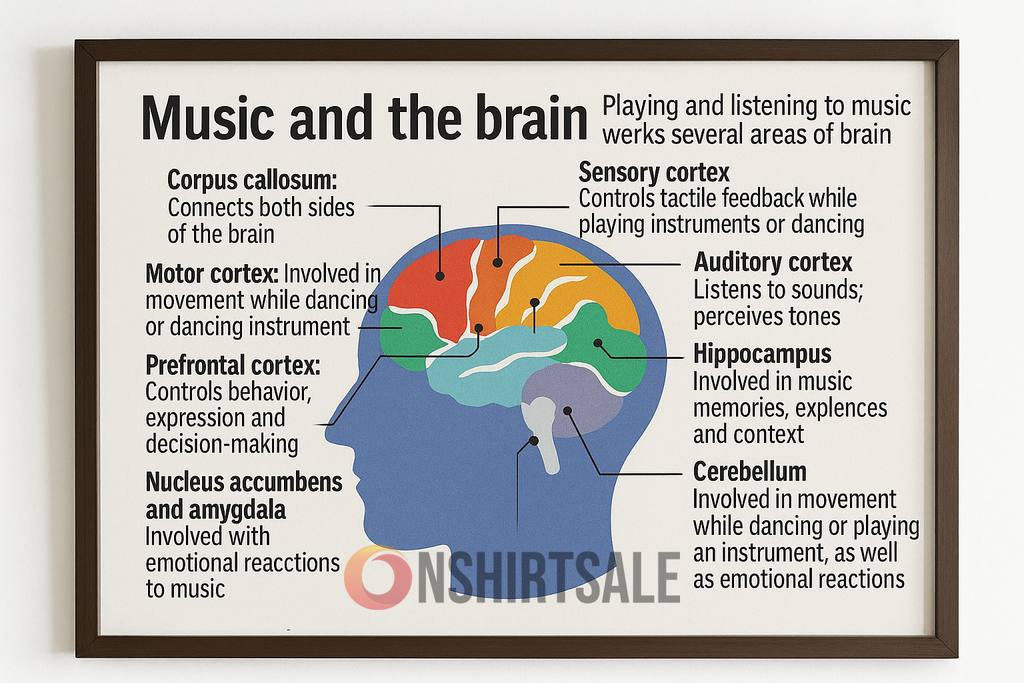 Music and the brain

Playing and listening to music werks several areas of brain

Corpus callosum: Connects both sides of the brain

Motor cortex: Involved in movement while dancing or dancing instrument

Prefrontal cortex: Controls behavior, expression and decision-making

Nucleus accumbens and amygdala Involved with emotional reacctions to music

Sensory cortex Controls tactile feedback while playing instruments or dancing

Auditory cortex Listens to sounds; perceives tones

Hippocampus Involved in music memories, explences and context

Cerebellum Involved in movement while dancing or playing an instrument, as well as emotional reactions

ONSHIRTSALE